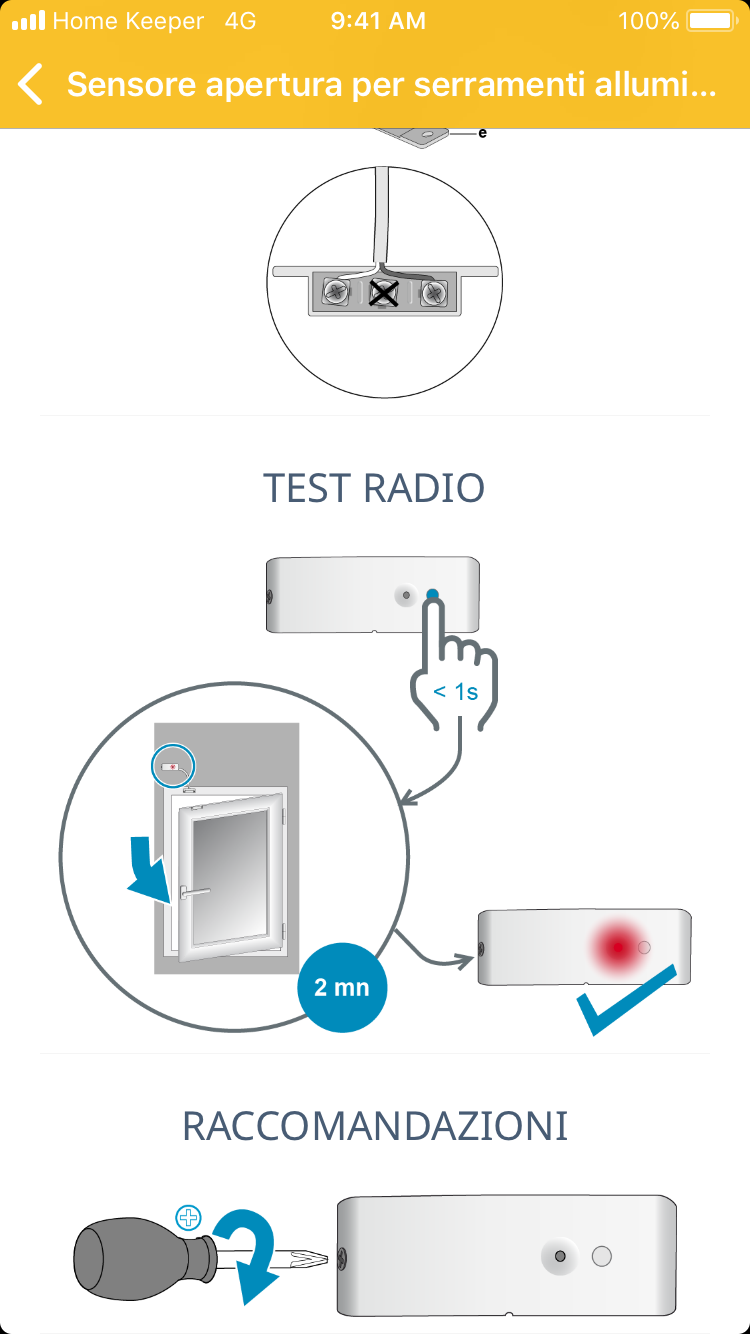 Home Keeper 4G 9:41 AM 100%

Sensore apertura per serramenti allumi...

e

TEST RADIO

< 1s

2 mn

RACCOMANDAZIONI